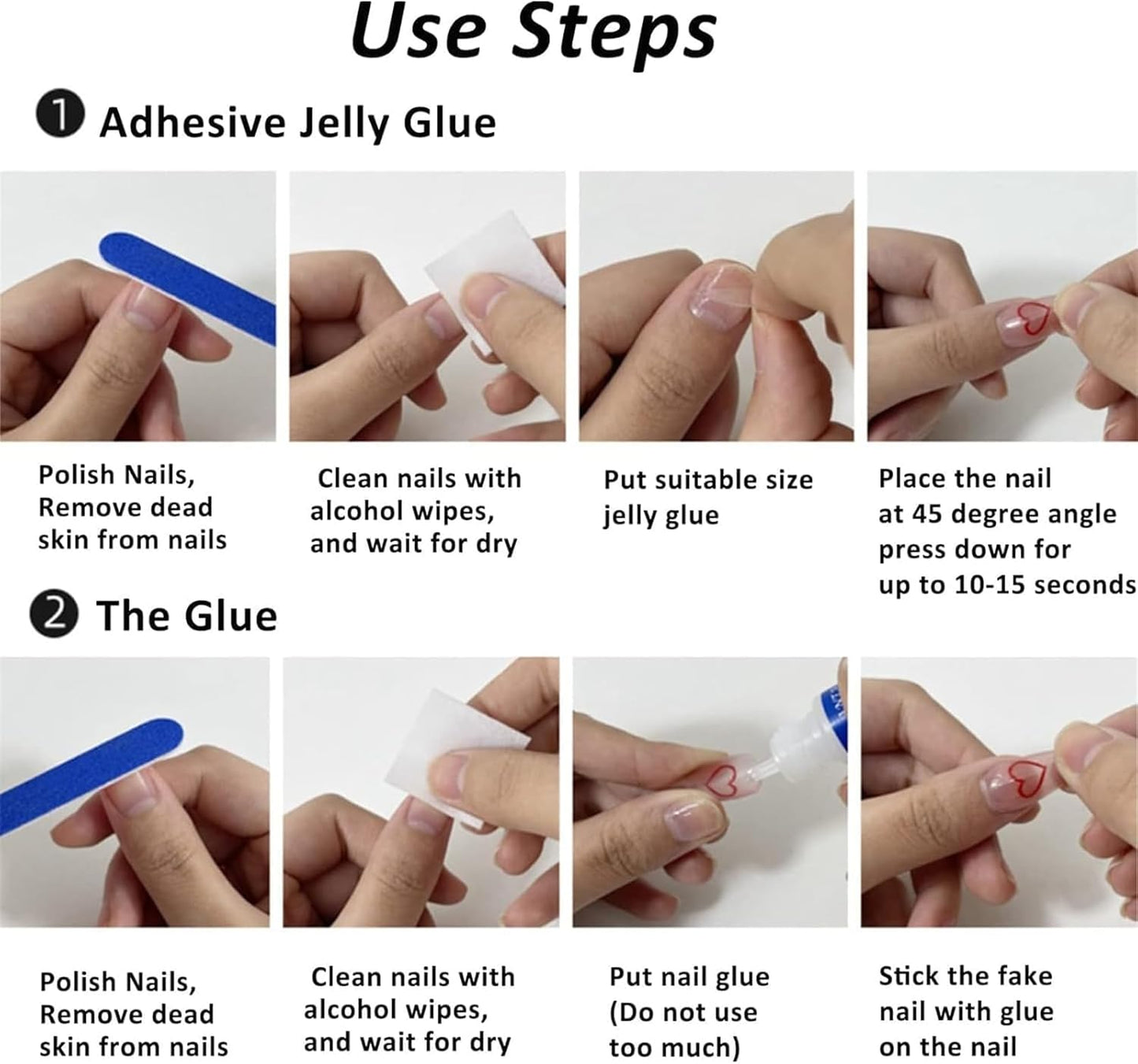 Use Steps

❶ Adhesive Jelly Glue

Polish Nails, Remove dead skin from nails

Clean nails with alcohol wipes, and wait for dry

Put suitable size jelly glue

Place the nail at 45 degree angle press down for up to 10-15 seconds

❷ The Glue

Polish Nails, Remove dead skin from nails

Clean nails with alcohol wipes, and wait for dry

Put nail glue (Do not use too much)

Stick the fake nail with glue on the nail