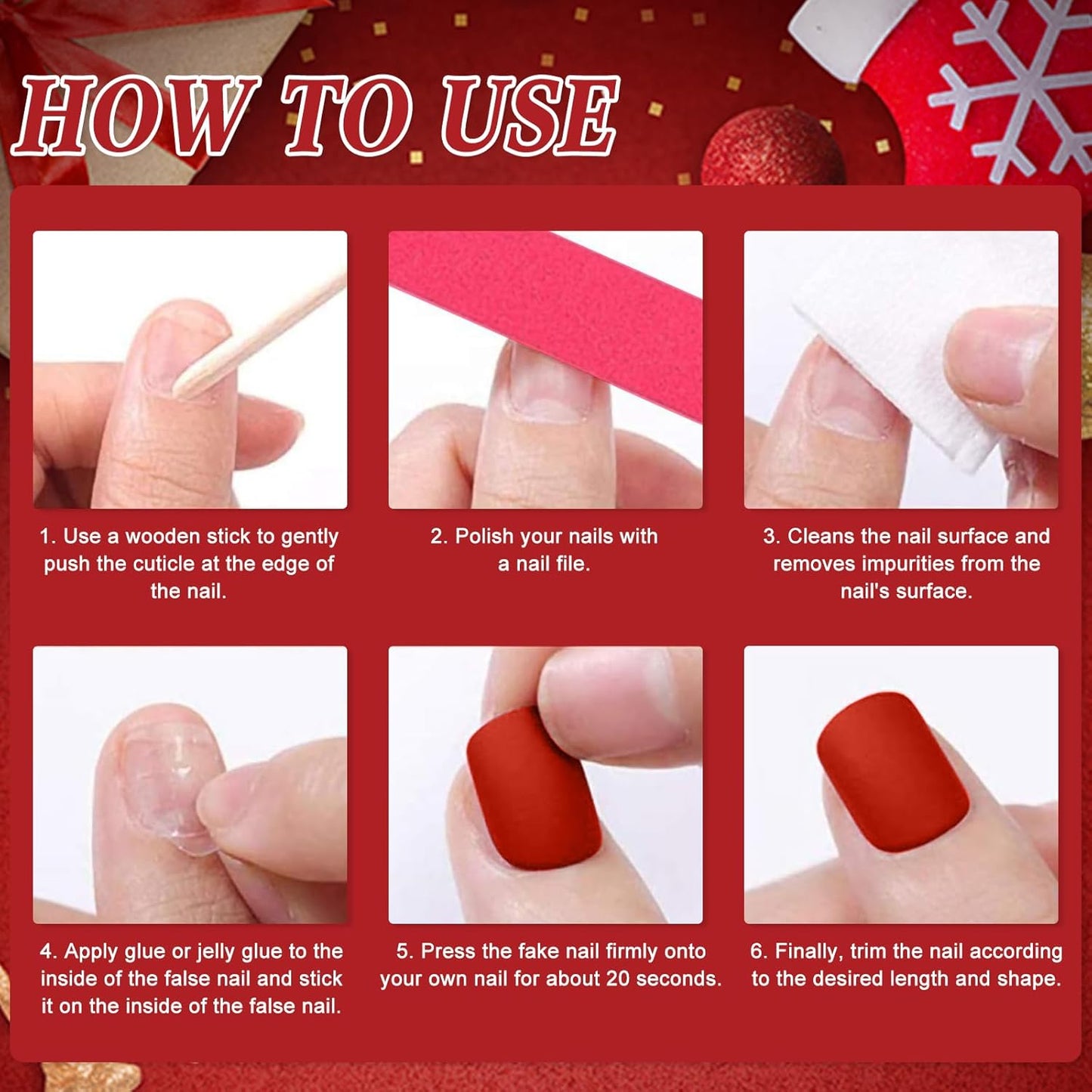 HOW TO USE

1. Use a wooden stick to gently push the cuticle at the edge of the nail.

2. Polish your nails with a nail file.

3. Cleans the nail surface and removes impurities from the nail's surface.

4. Apply glue or jelly glue to the inside of the false nail and stick it on the inside of the false nail.

5. Press the fake nail firmly onto your own nail for about 20 seconds.

6. Finally, trim the nail according to the desired length and shape.